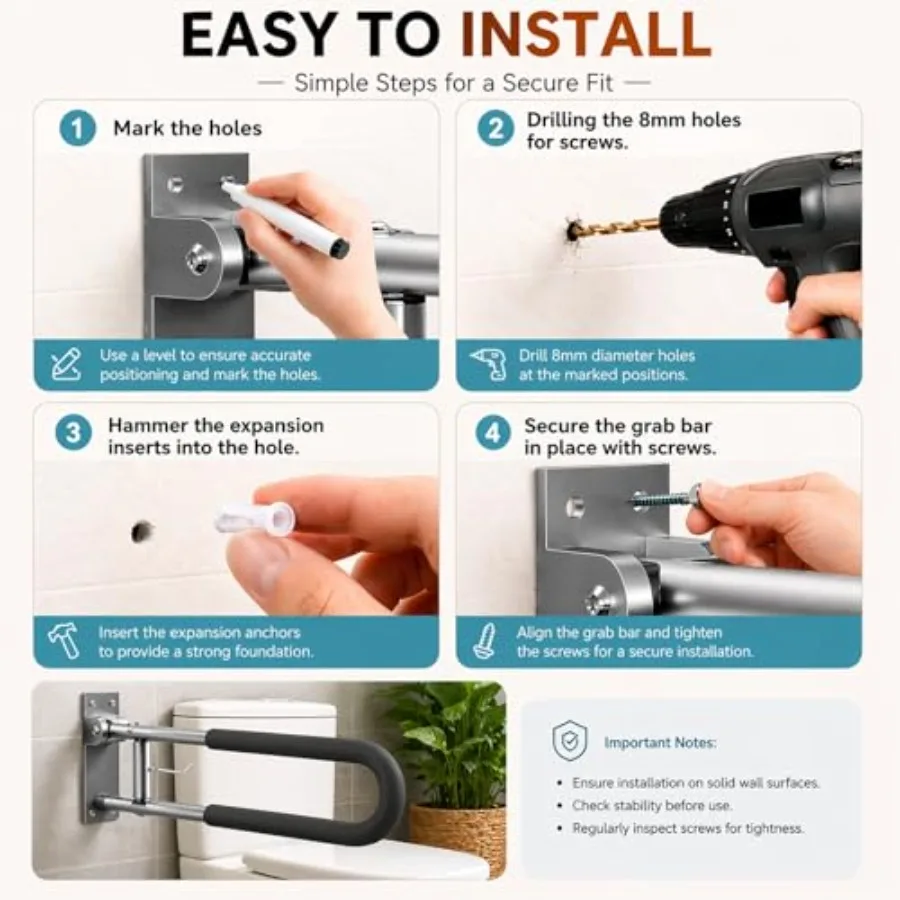 EASY TO INSTALL

— Simple Steps for a Secure Fit —

1 Mark the holes

Use a level to ensure accurate positioning and mark the holes.

2 Drilling the 8mm holes for screws.

Drill 8mm diameter holes at the marked positions.

3 Hammer the expansion inserts into the hole.

Insert the expansion anchors to provide a strong foundation.

4 Secure the grab bar in place with screws.

Align the grab bar and tighten the screws for a secure installation.

Important Notes:

• Ensure installation on solid wall surfaces.
• Check stability before use.
• Regularly inspect screws for tightness.